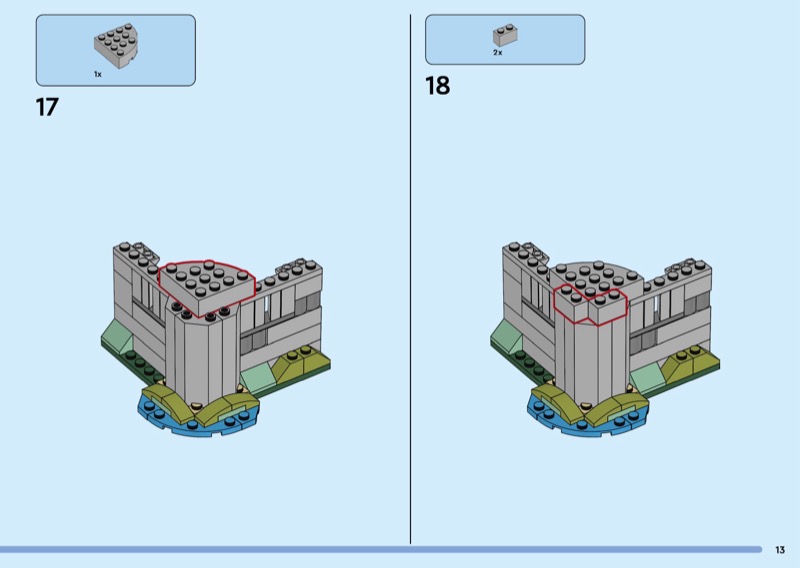 1x

17

2x

18

13