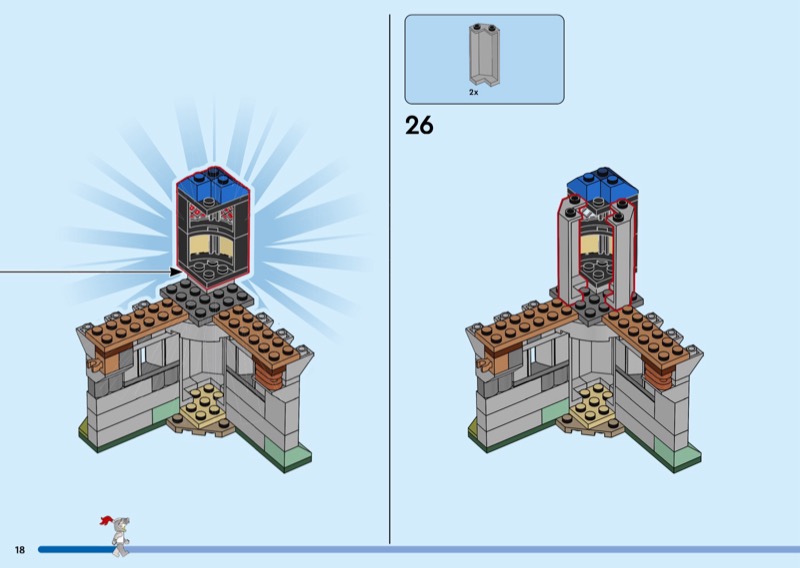 2x

26

18