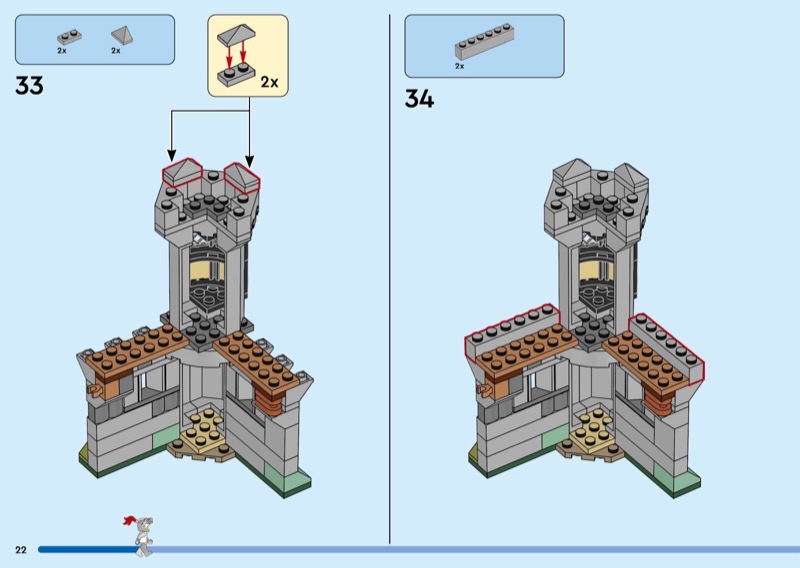 2x 2x

2x

33

2x

34

22