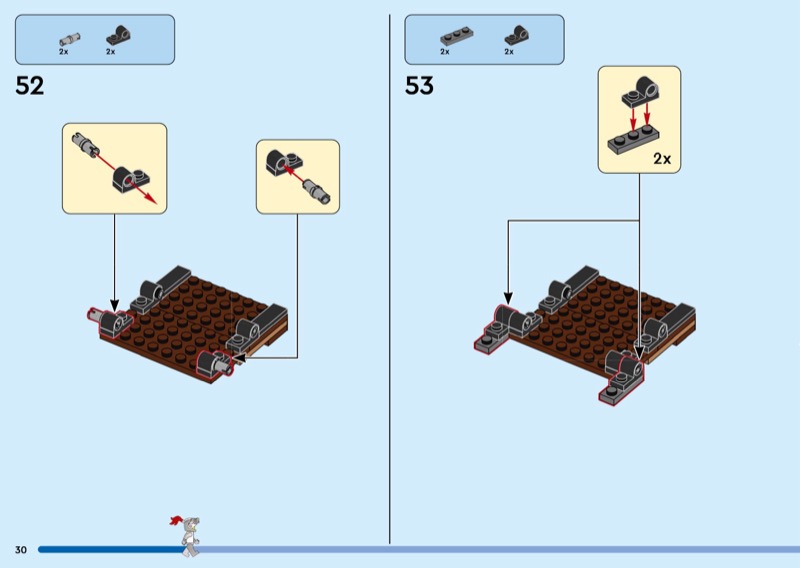 2x 2x

52

2x 2x

53

2x

30