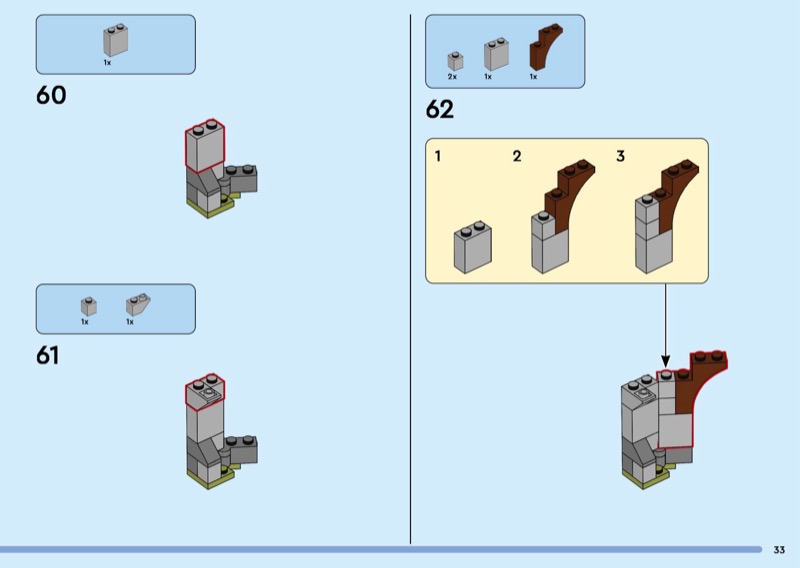 1x

60

1x 1x

61

2x 1x 1x

62

1 2 3

33