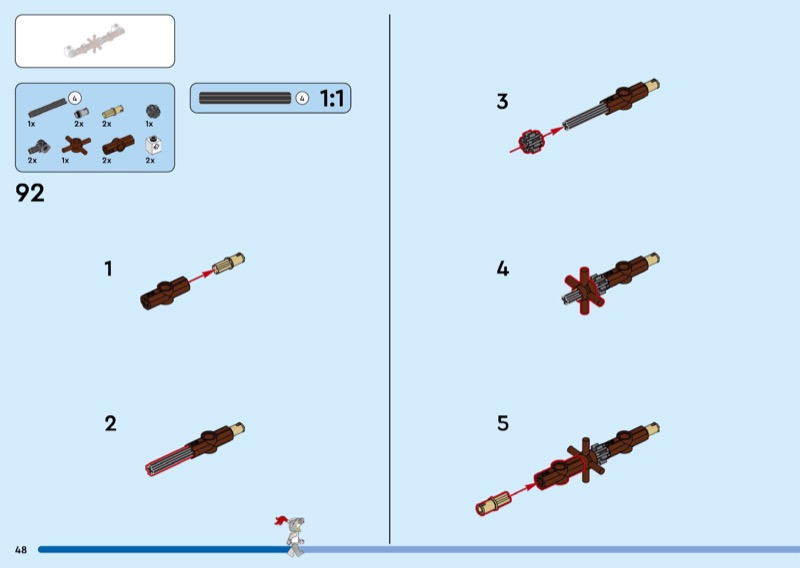 4
1x
2x
2x
1x
2x
1x
2x
2x

4
1:1

92

1

2

3

4

5

48