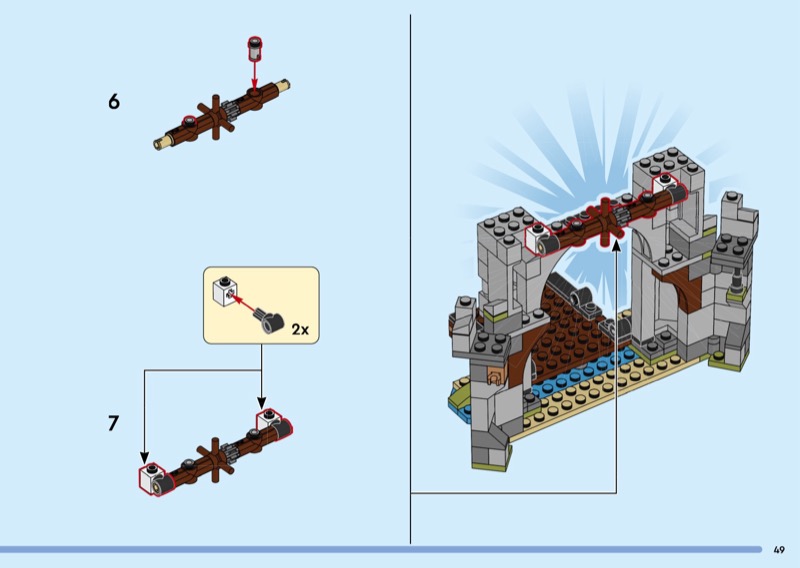 6

2x

7

49