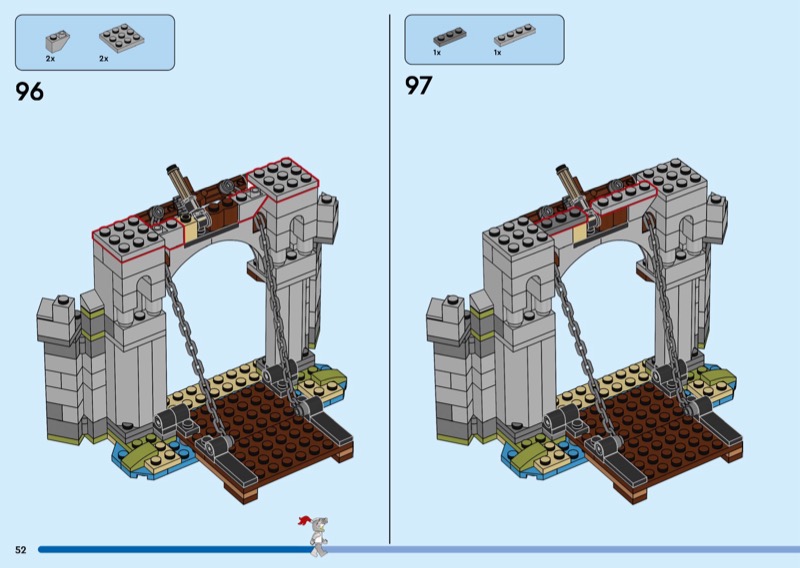 2x
2x

96

1x
1x

97

52