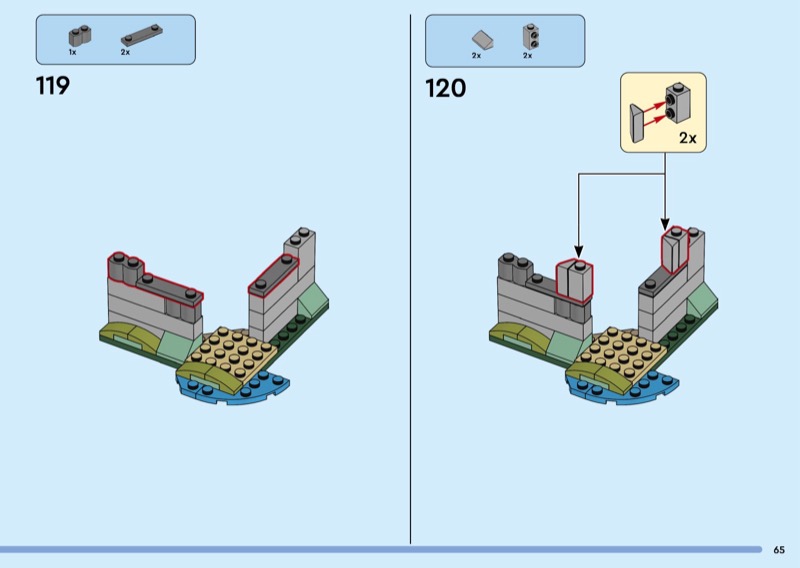 1x 2x

119

2x 2x

120

2x

65