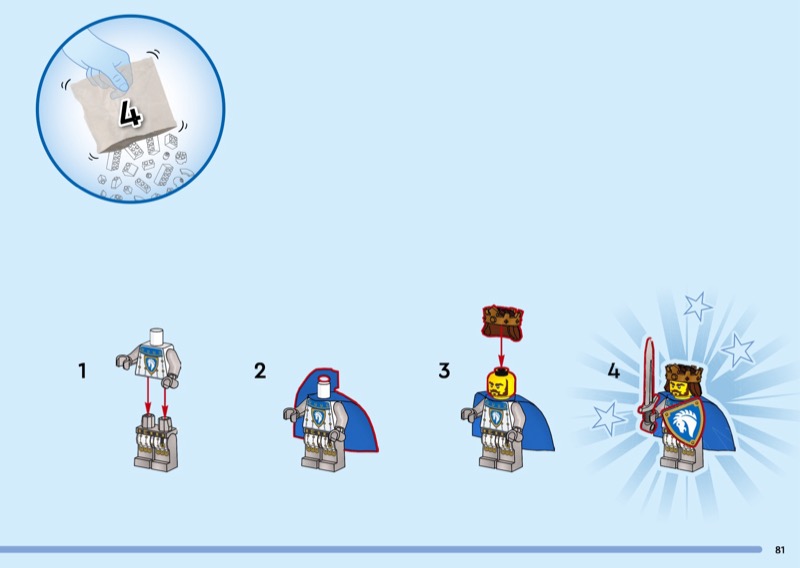 4

1

2

3

4

81