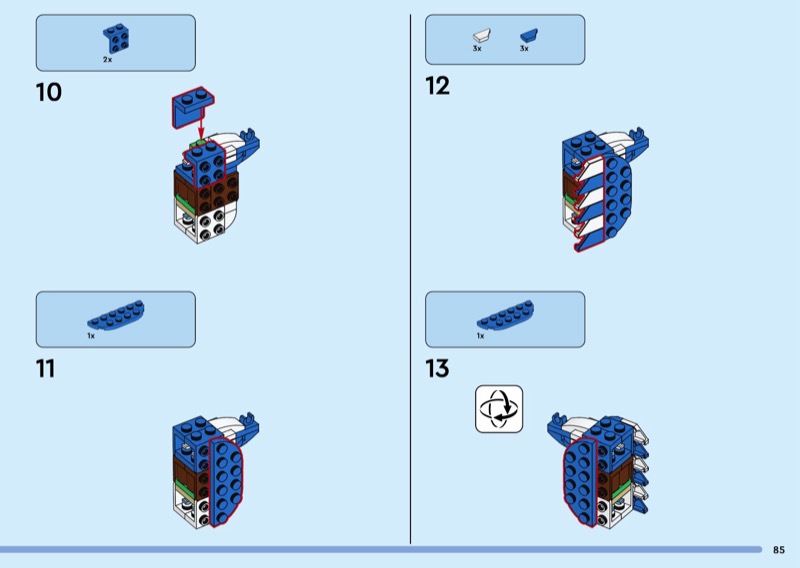 2x

10

1x

11

3x 3x

12

1x

13

85