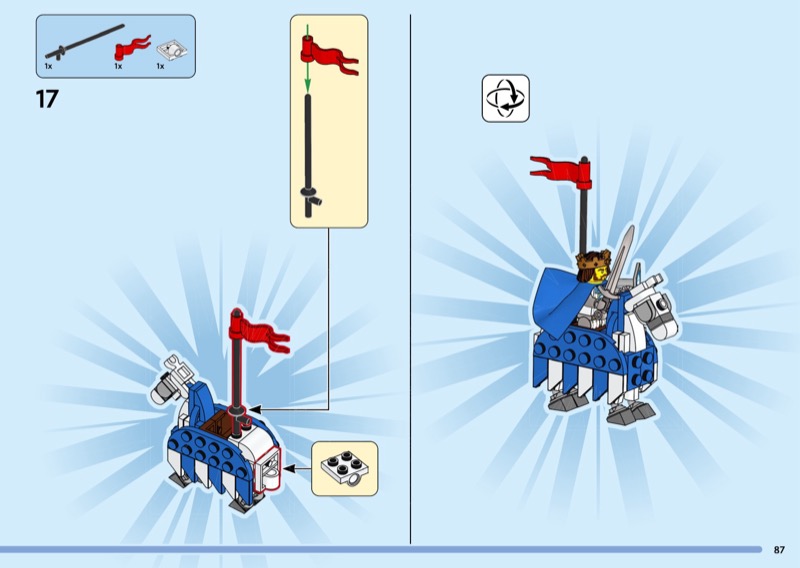 1x
1x
1x

17

87