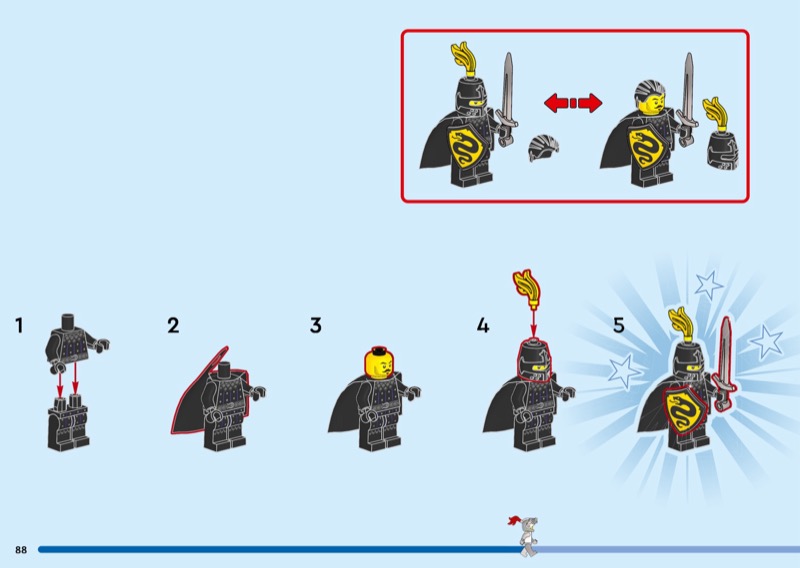 1

2

3

4

5

88