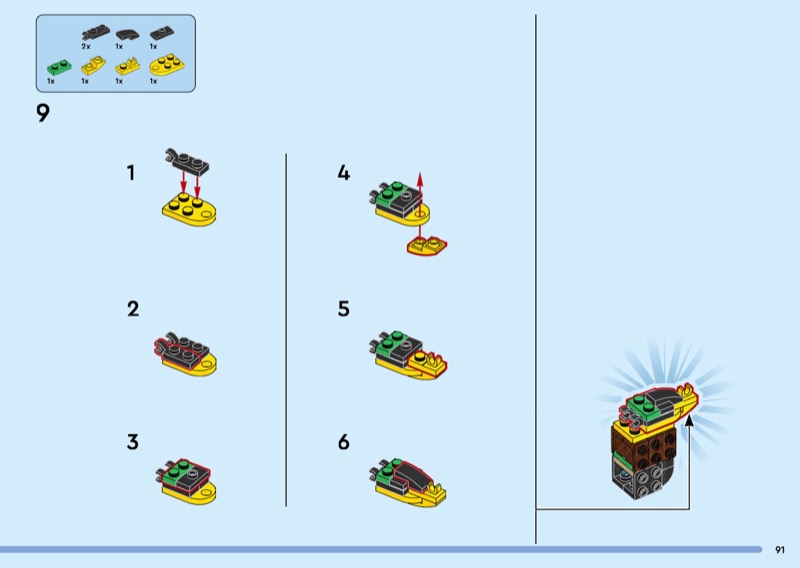 2x 1x 1x
1x 1x 1x 1x

9

1

2

3

4

5

6

91