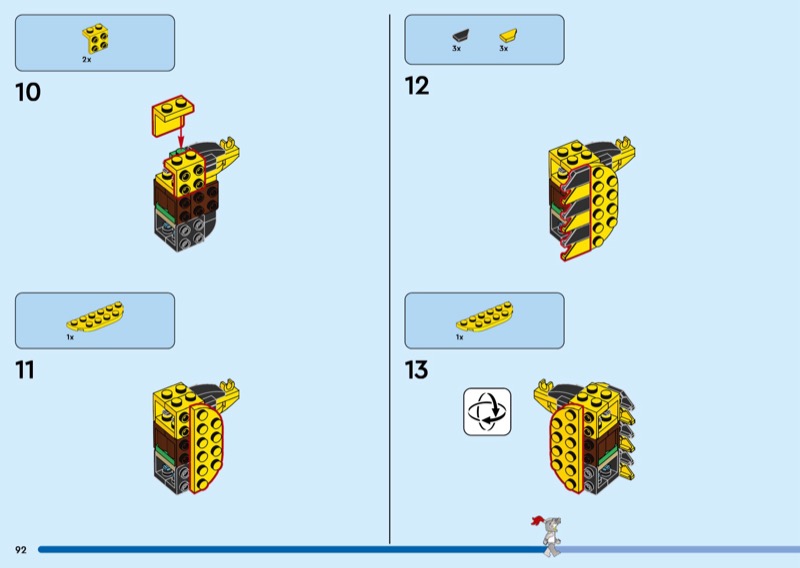 2x

10

1x

11

3x 3x

12

1x

13

92