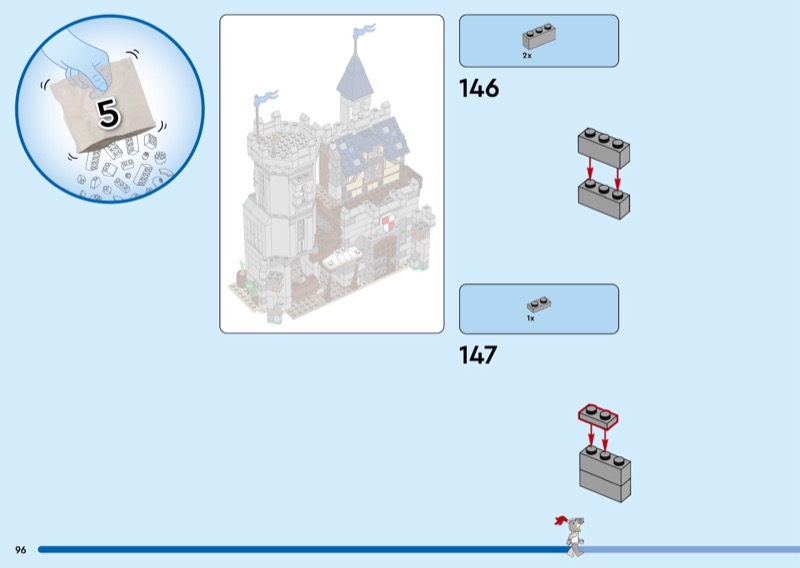 5

2x

146

1x

147

96