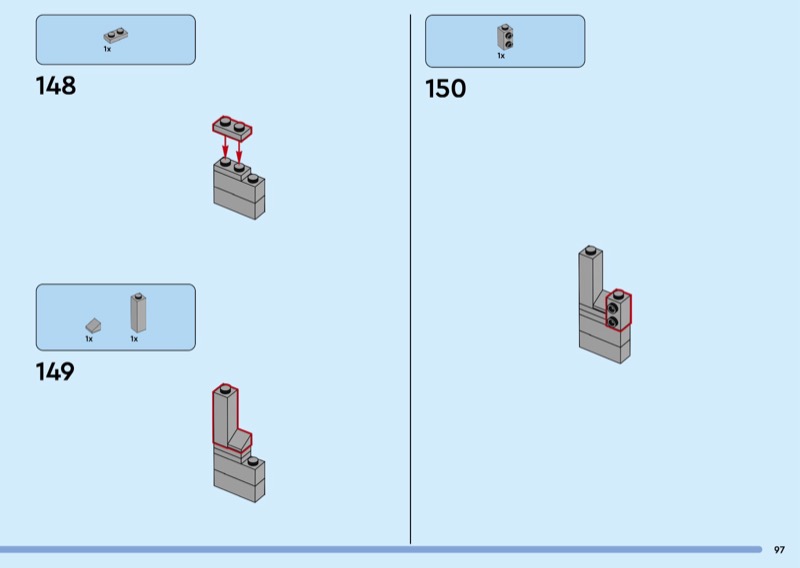 1x

148

1x

1x

149

1x

150

97