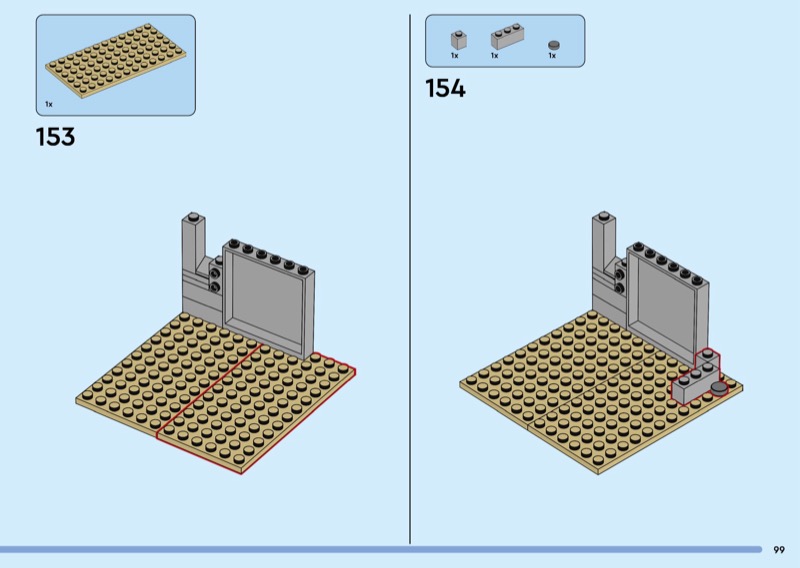 1x

153

1x 1x 1x

154

99