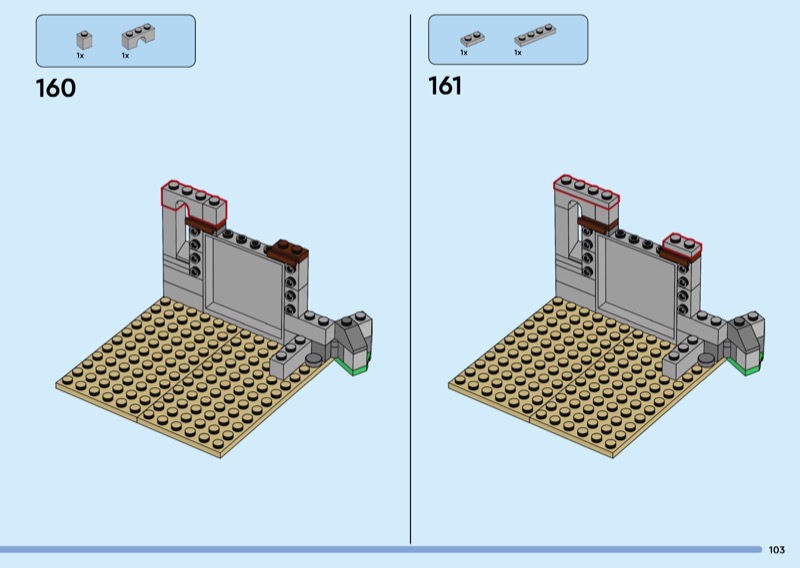 1x 1x

160

1x 1x

161

103