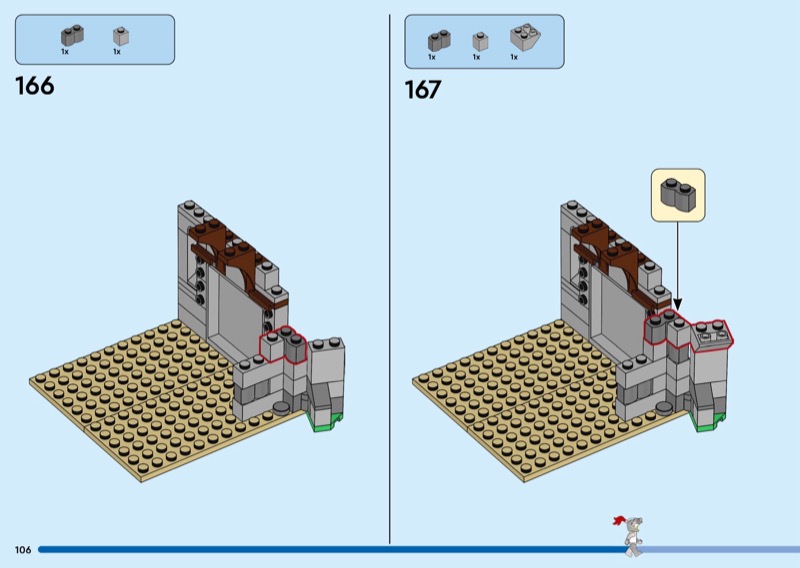 1x 1x

166

1x 1x 1x

167

106