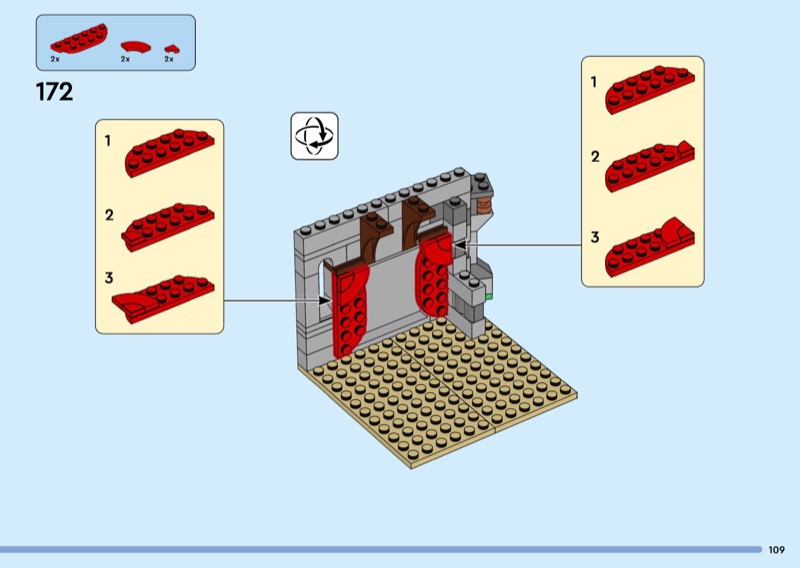 2x 2x 2x

172

1

2

3

1

2

3

109