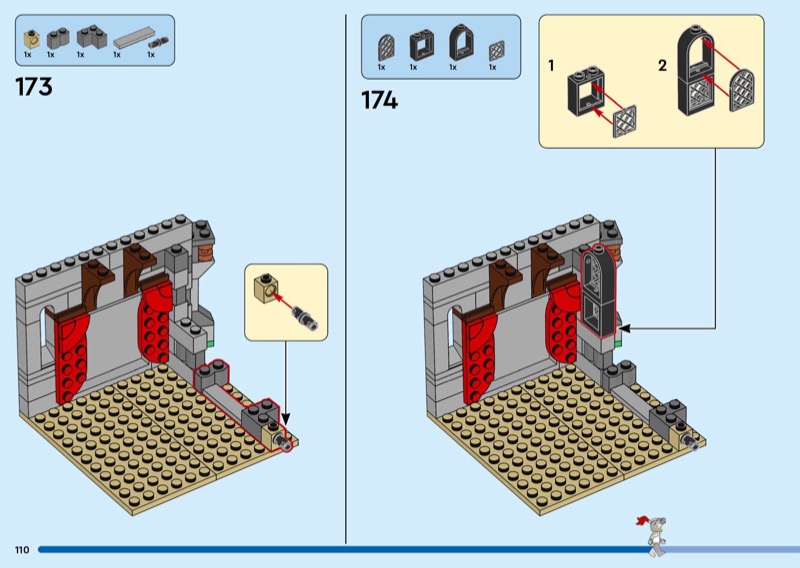 1x 1x 1x 1x 1x

173

1x 1x 1x 1x

174

1

2

110