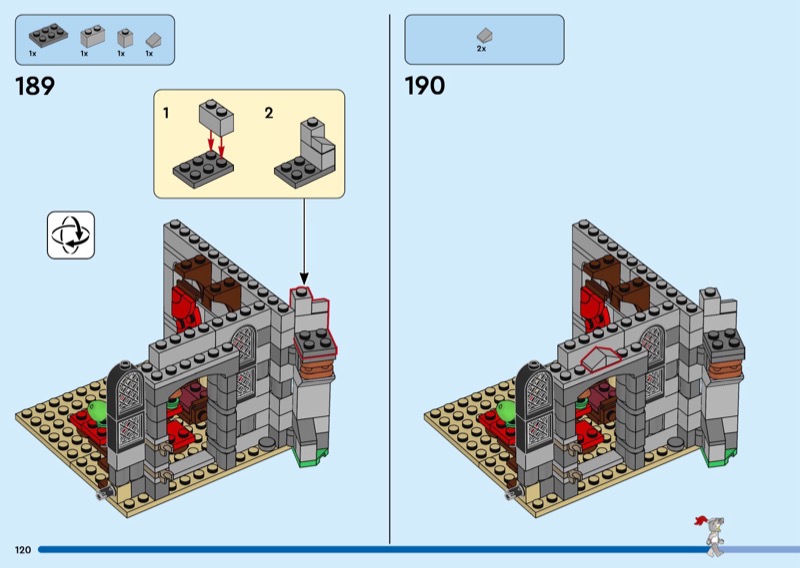 1x 1x 1x 1x

189

1

2

2x

190

120