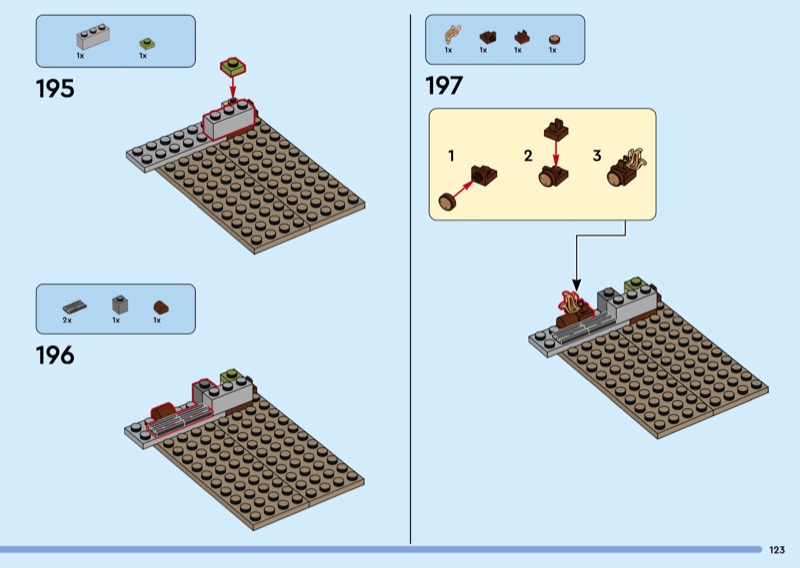 1x 1x

195

2x 1x 1x

196

1x 1x 1x 1x

197

1

2

3

123