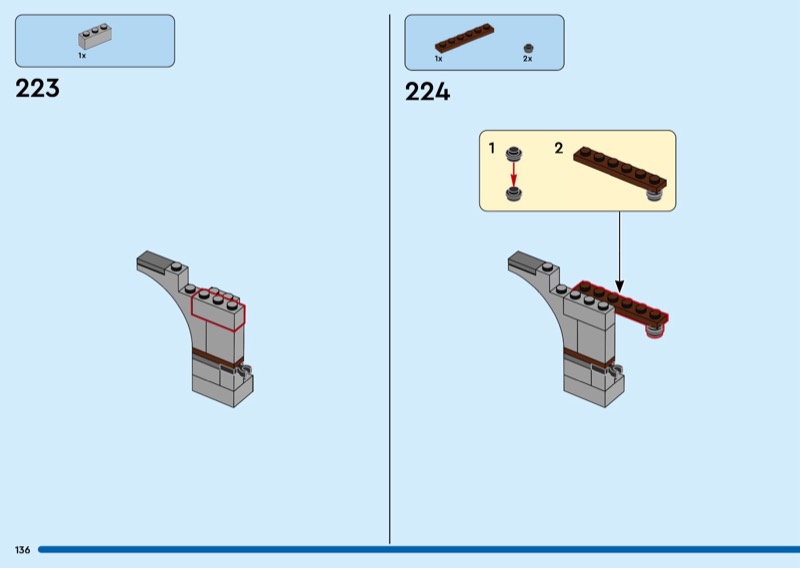 1x

223

1x

2x

224

1

2

136