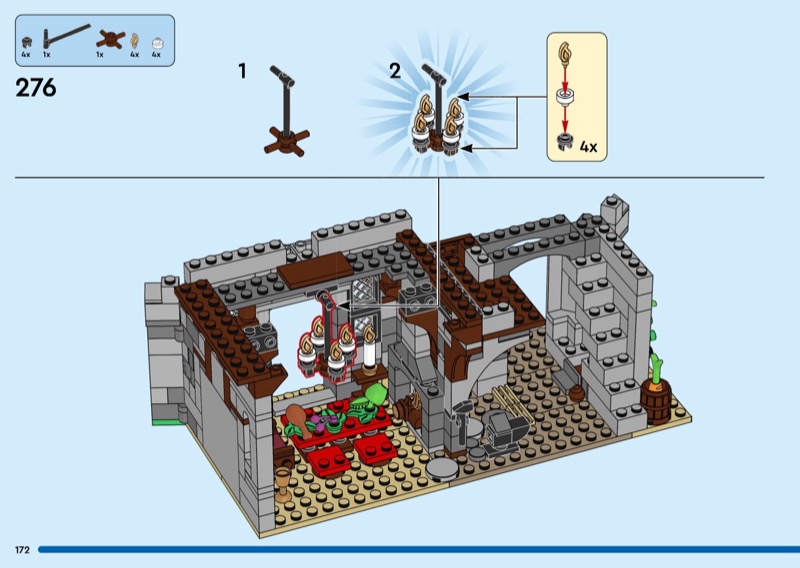 4x 1x 1x 4x 4x

276

1

2

4x

172