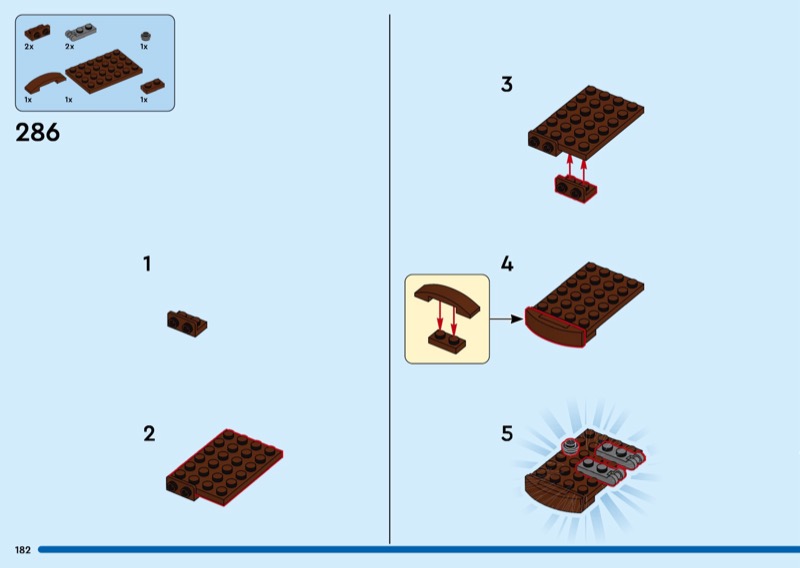 2x
2x
1x
1x
1x
1x

286

1

2

3

4

5

182