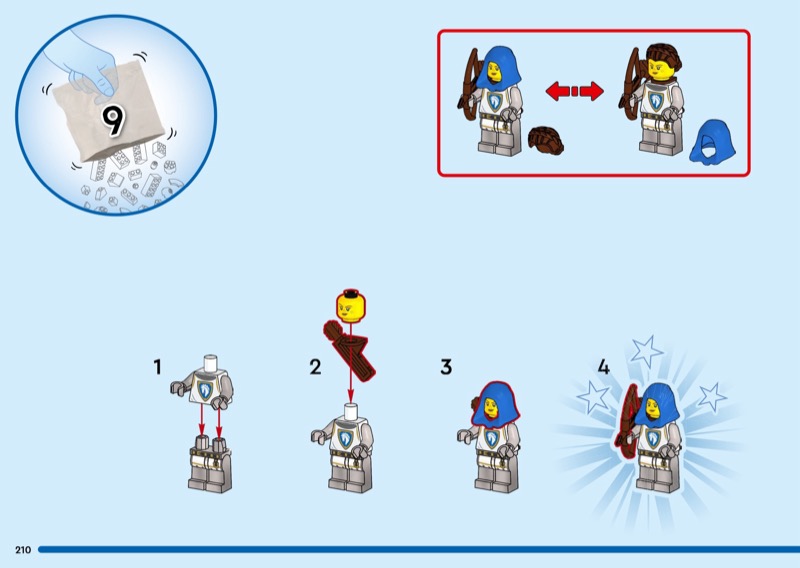 9

1

2

3

4

210