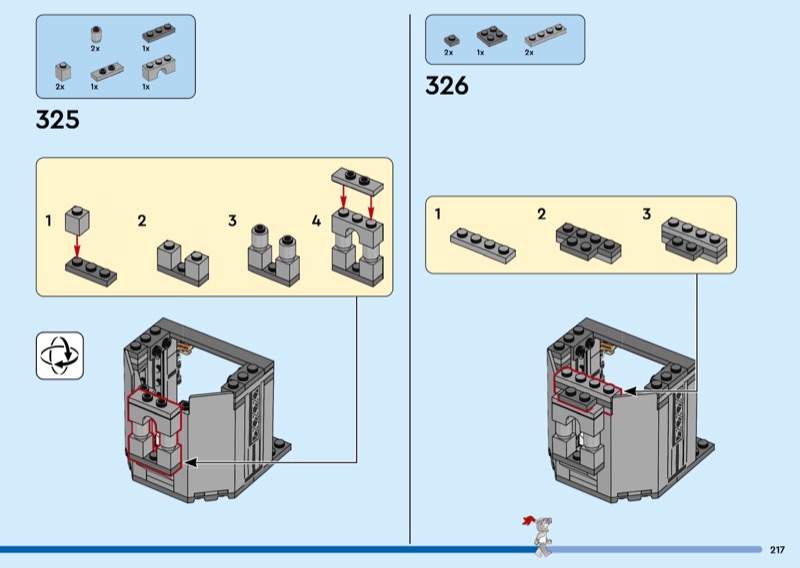 2x
1x
2x
1x
1x

325

1
2
3
4

2x
1x
2x

326

1
2
3

217