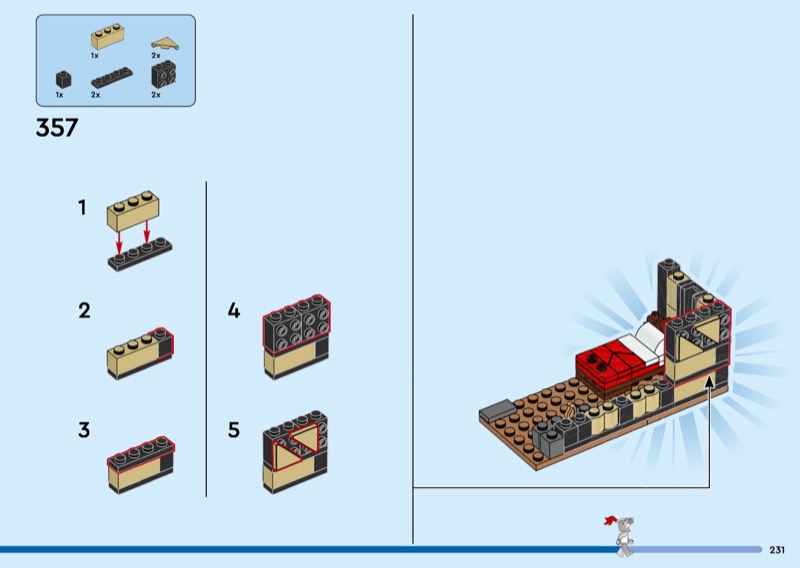 1x
2x
1x
2x
2x

357

1

2

3

4

5

231