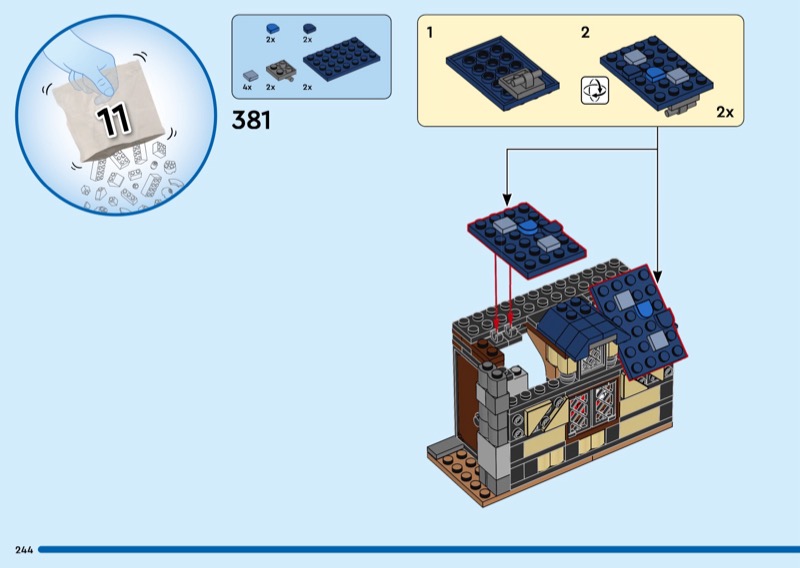 11

2x
2x
4x
2x
2x

381

1
2
2x

244