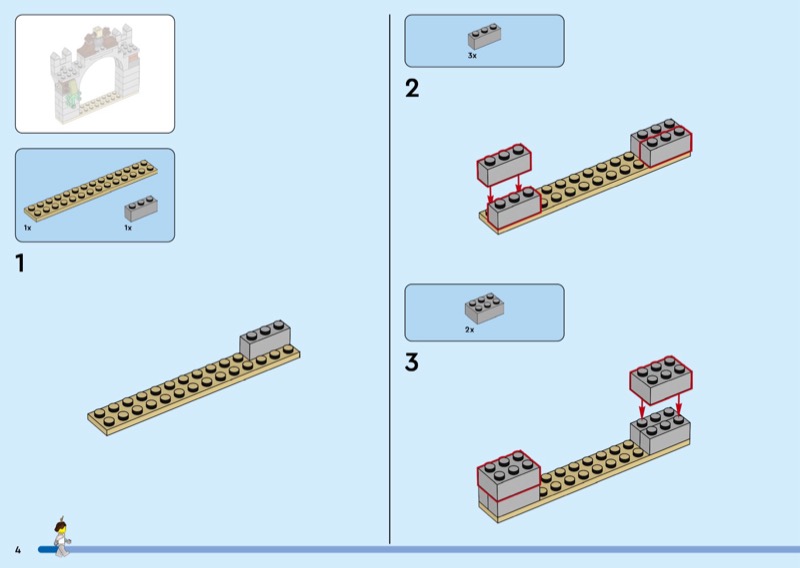 1x

1x

1

3x

2

2x

3

4