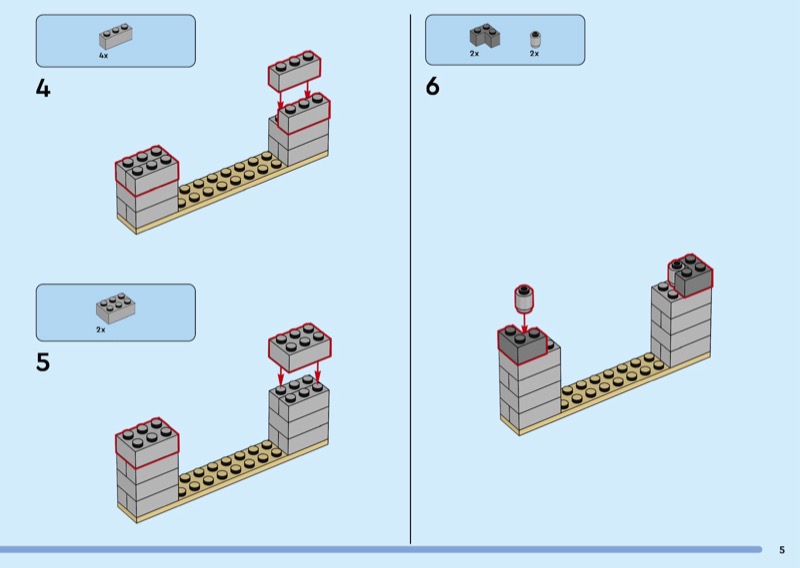 4x

4

2x

5

2x 2x

6

5