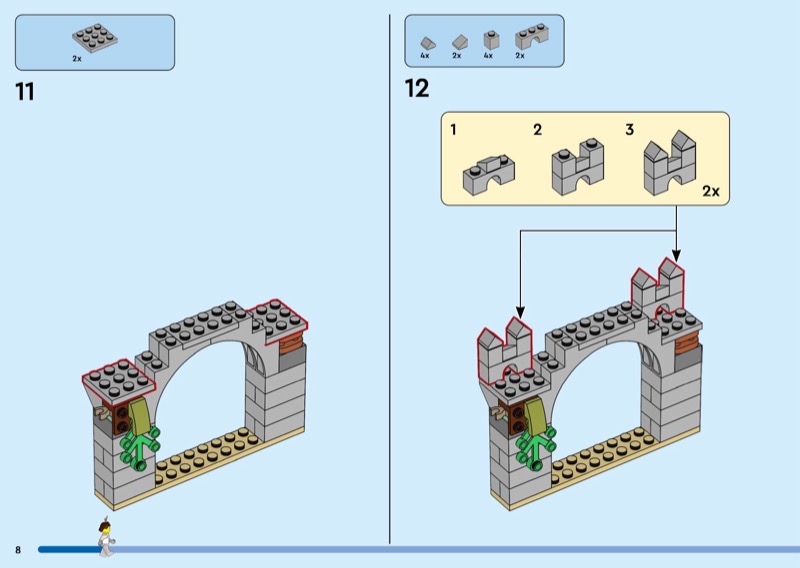 2x

11

4x 2x 4x 2x

12

1 2 3

2x

8