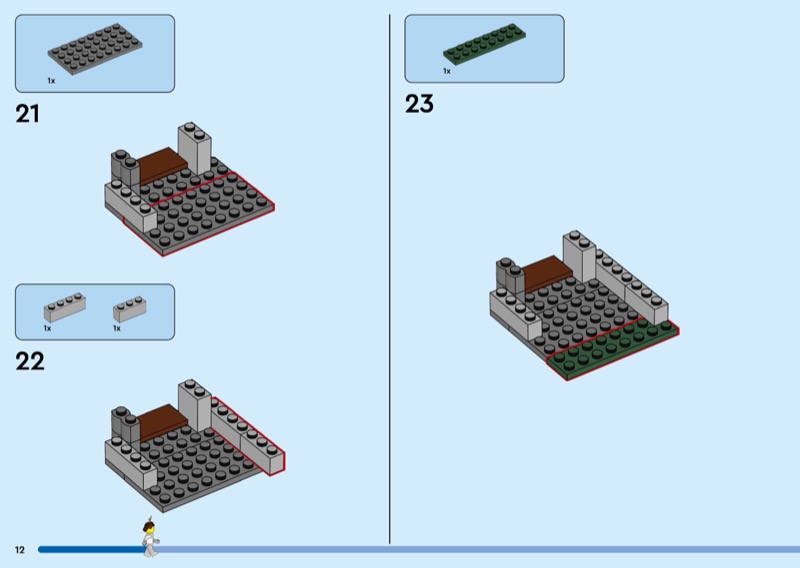 1x

21

1x 1x

22

1x

23

12