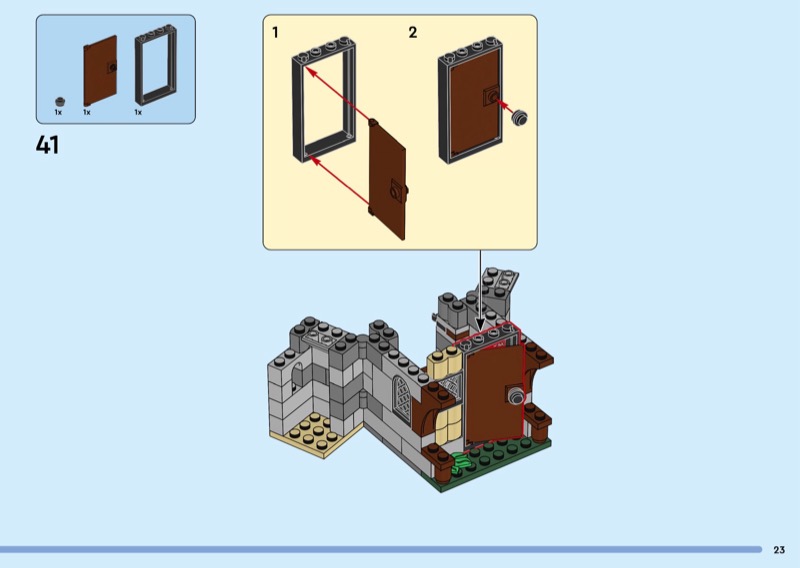 1x 1x 1x

41

1

2

23