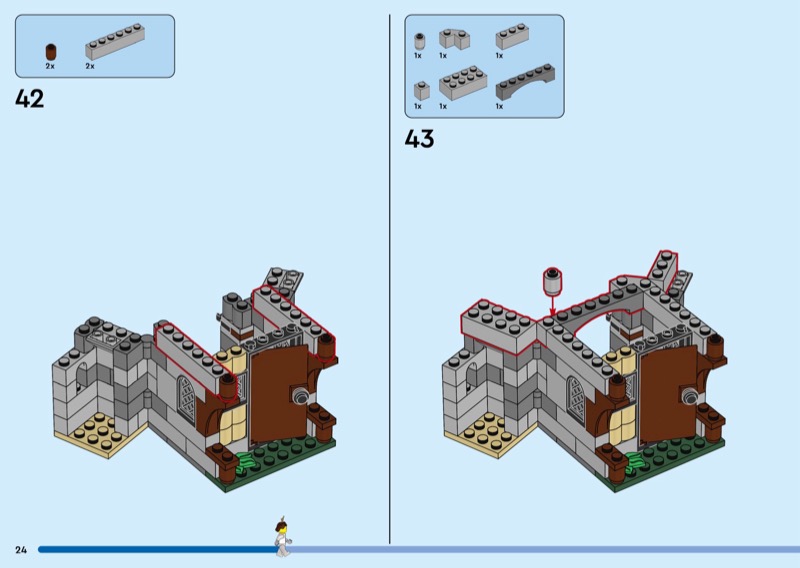 2x 2x

42

1x 1x 1x

1x 1x 1x

43

24