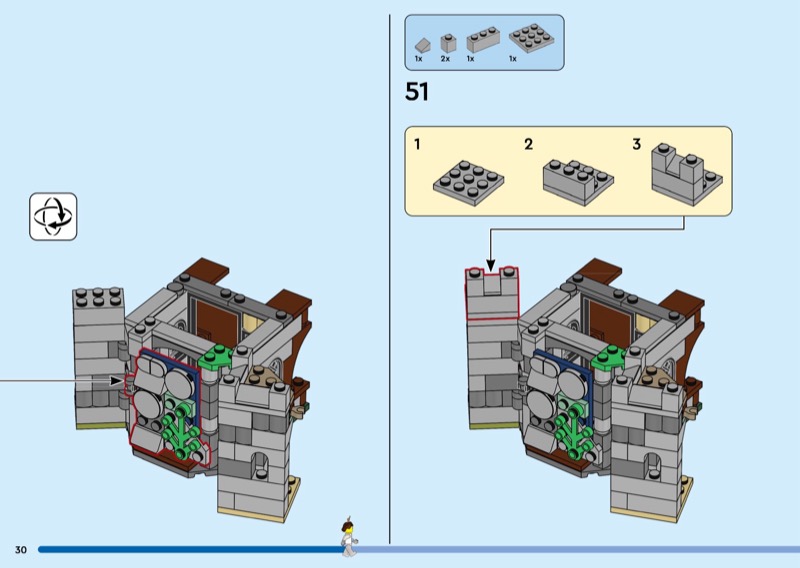 1x 2x 1x 1x

51

1 2 3

30