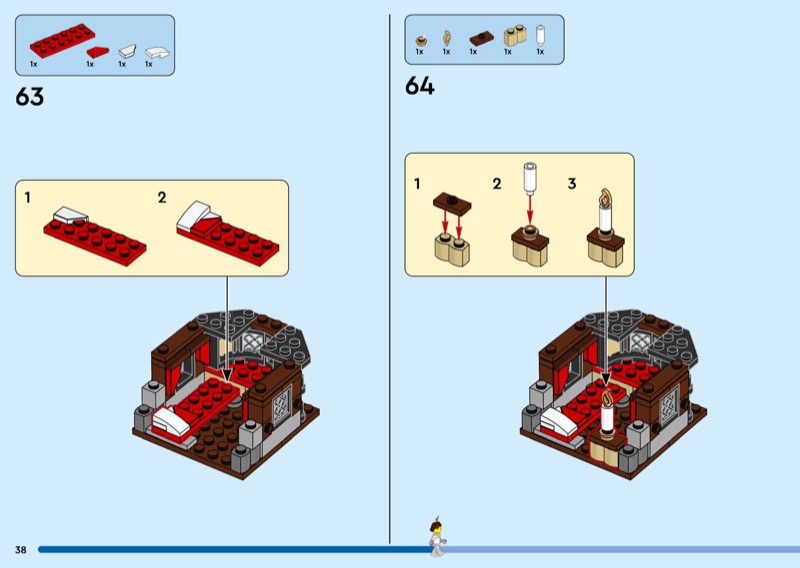 1x 1x 1x 1x

63

1 2

1x 1x 1x 1x 1x

64

1 2 3

38