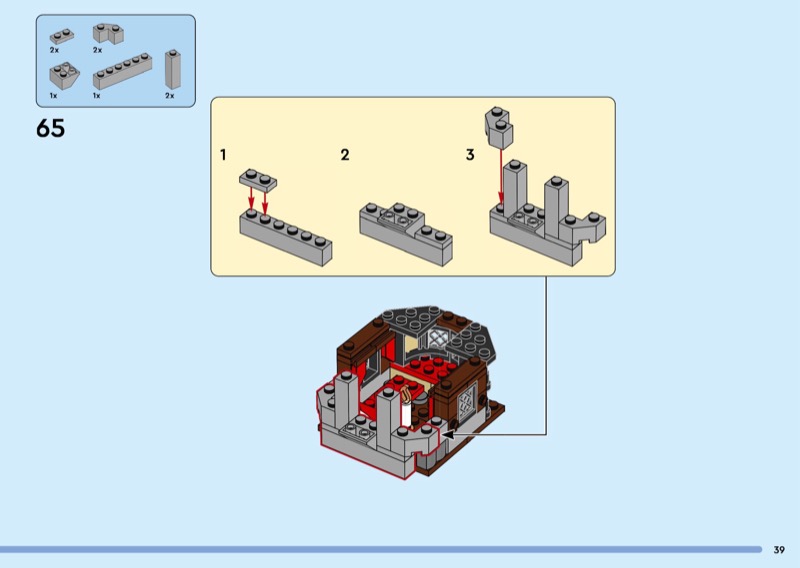 2x
2x
1x
1x
2x

65

1

2

3

39