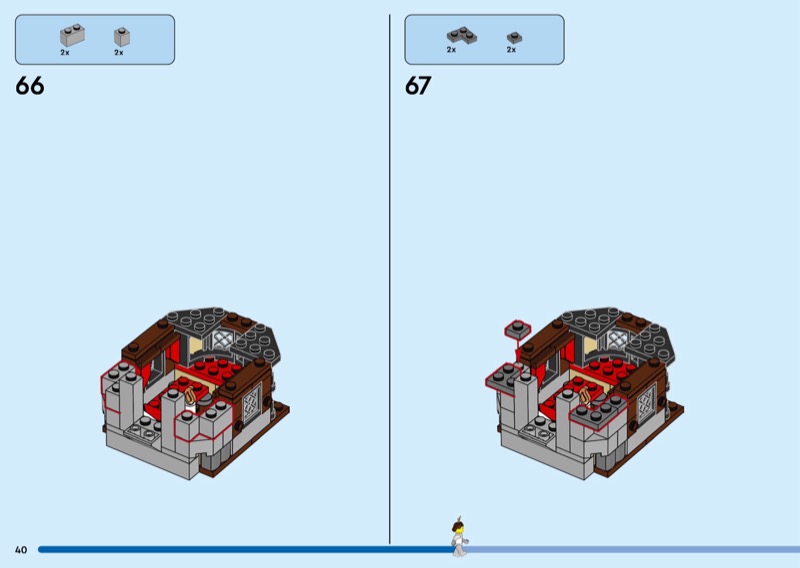 2x 2x

66

2x 2x

67

40