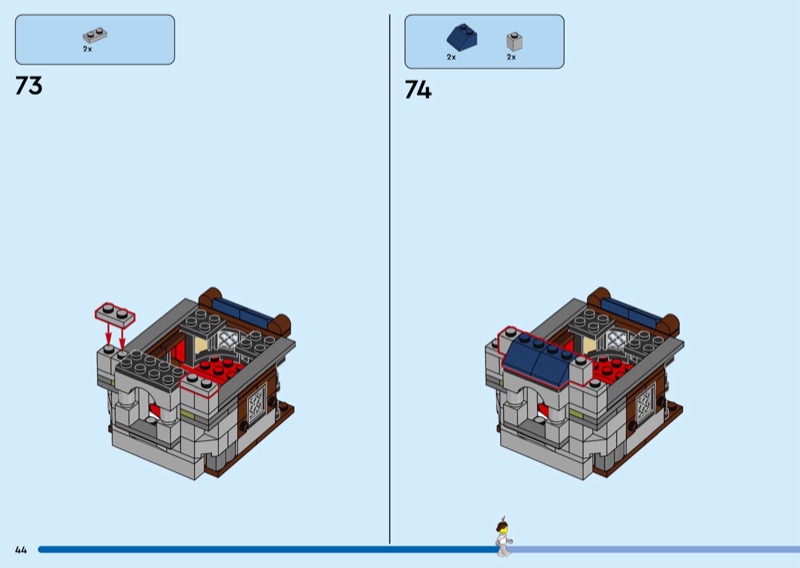 2x

73

2x 2x

74

44