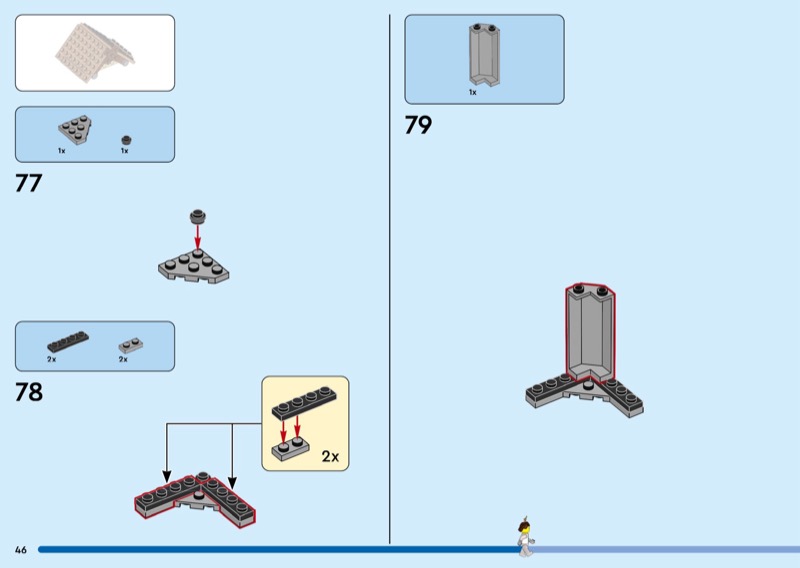 1x

1x

77

2x

2x

78

2x

1x

79

46