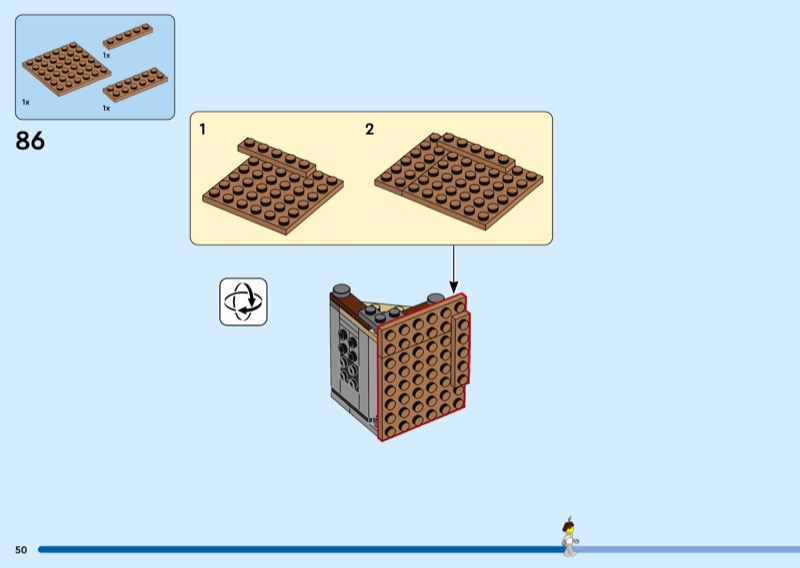 1x

1x

1x

86

1

2

50