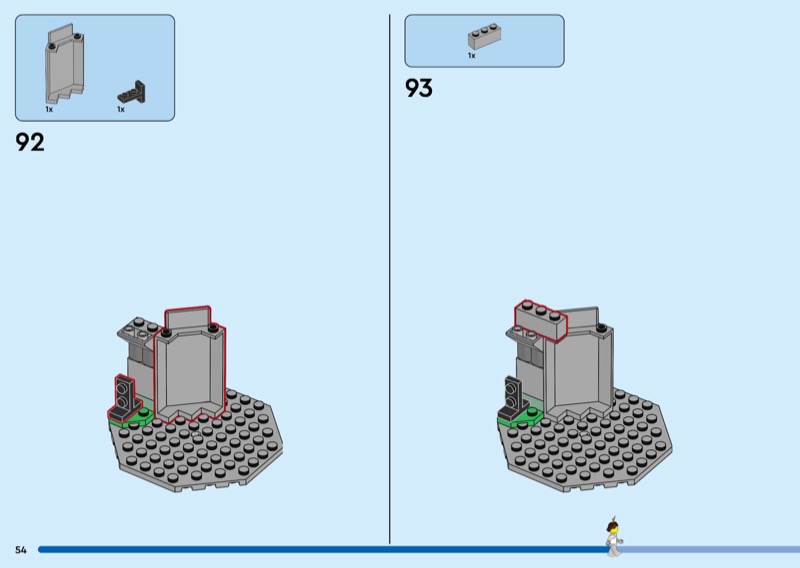 1x

1x

92

1x

93

54