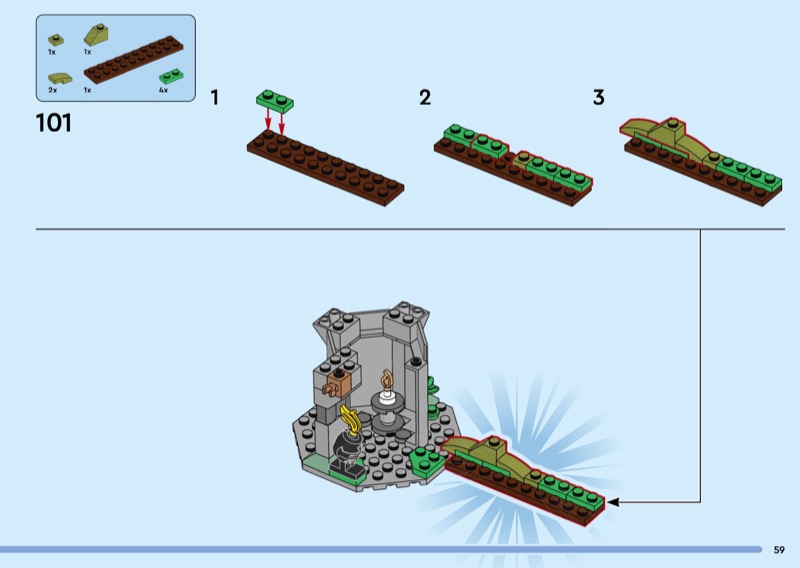 1x 1x
2x 1x 4x

101

1

2

3

59