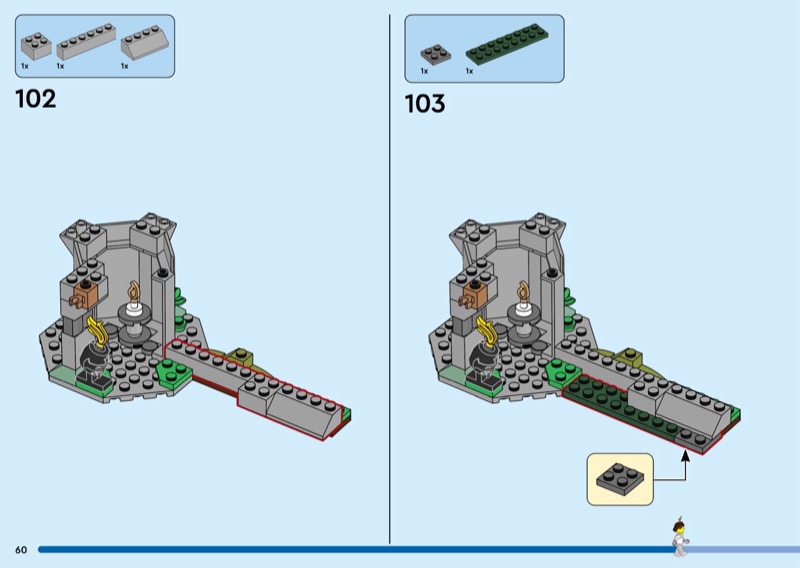 1x 1x 1x

102

1x 1x

103

60