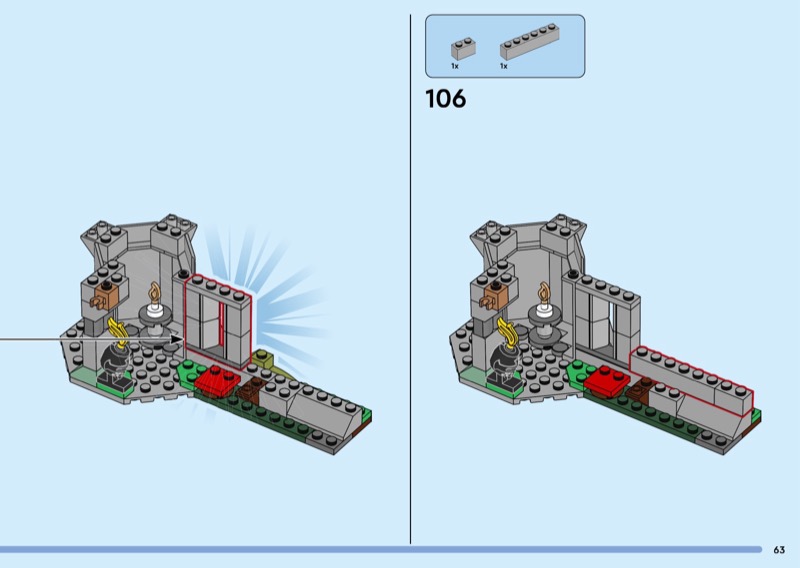 1x 1x

106

63