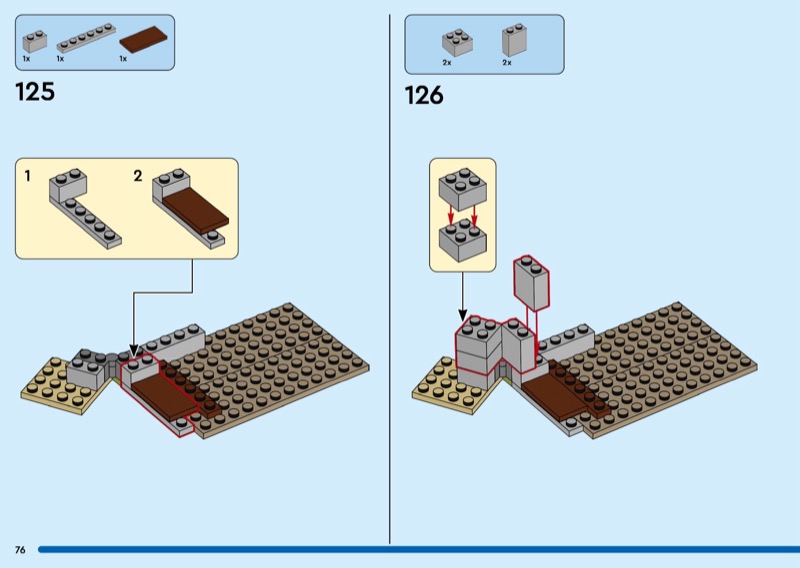 1x 1x 1x

125

1

2

2x 2x

126

76