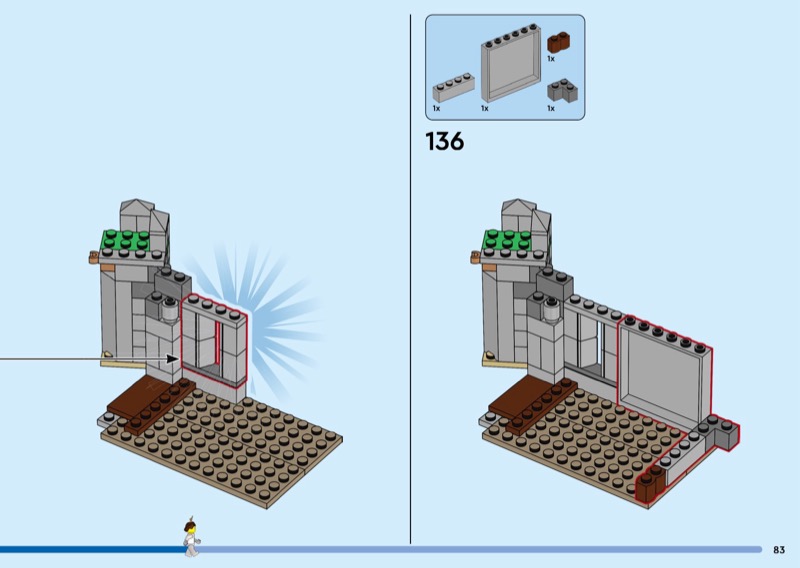 1x
1x
1x
1x
136
83